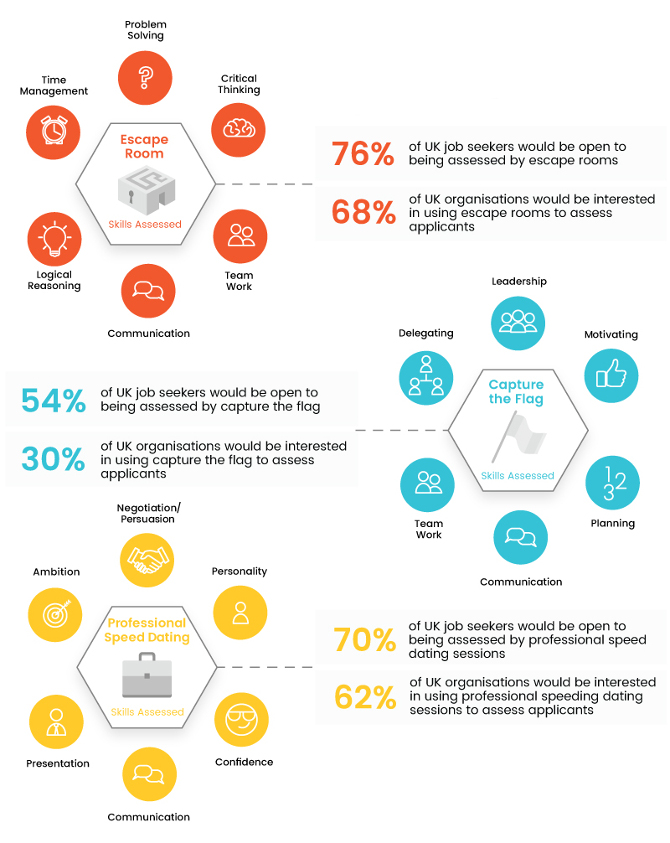 Problem Solving

Time Management

Critical Thinking

Escape Room

Skills Assessed

Logical Reasoning

Team Work

Communication

76% of UK job seekers would be open to being assessed by escape rooms

68% of UK organisations would be interested in using escape rooms to assess applicants

Leadership

Delegating

Motivating

Capture the Flag

Skills Assessed

Team Work

Planning

Communication

54% of UK job seekers would be open to being assessed by capture the flag

30% of UK organisations would be interested in using capture the flag to assess applicants

Negotiation/ Persuasion

Ambition

Personality

Professional Speed Dating

Skills Assessed

Presentation

Confidence

Communication

70% of UK job seekers would be open to being assessed by professional speed dating sessions

62% of UK organisations would be interested in using professional speeding dating sessions to assess applicants