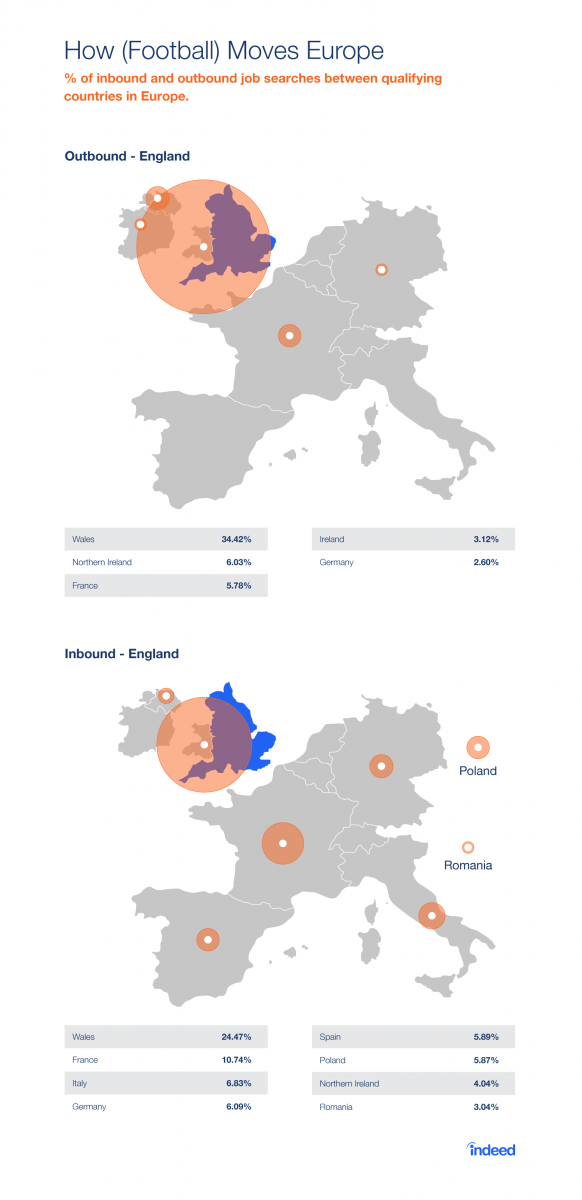 How (Football) Moves Europe

% of inbound and outbound job searches between qualifying countries in Europe.

Outbound - England

| Wales | 34.42% |
|---|---|
| Northern Ireland | 6.03% |
| France | 5.78% |

| Ireland | 3.12% |
|---|---|
| Germany | 2.60% |

Inbound - England

Poland

Romania

| Wales | 24.47% |
|---|---|
| France | 10.74% |
| Italy | 6.83% |
| Germany | 6.09% |

| Spain | 5.89% |
|---|---|
| Poland | 5.87% |
| Northern Ireland | 4.04% |
| Romania | 3.04% |

indeed